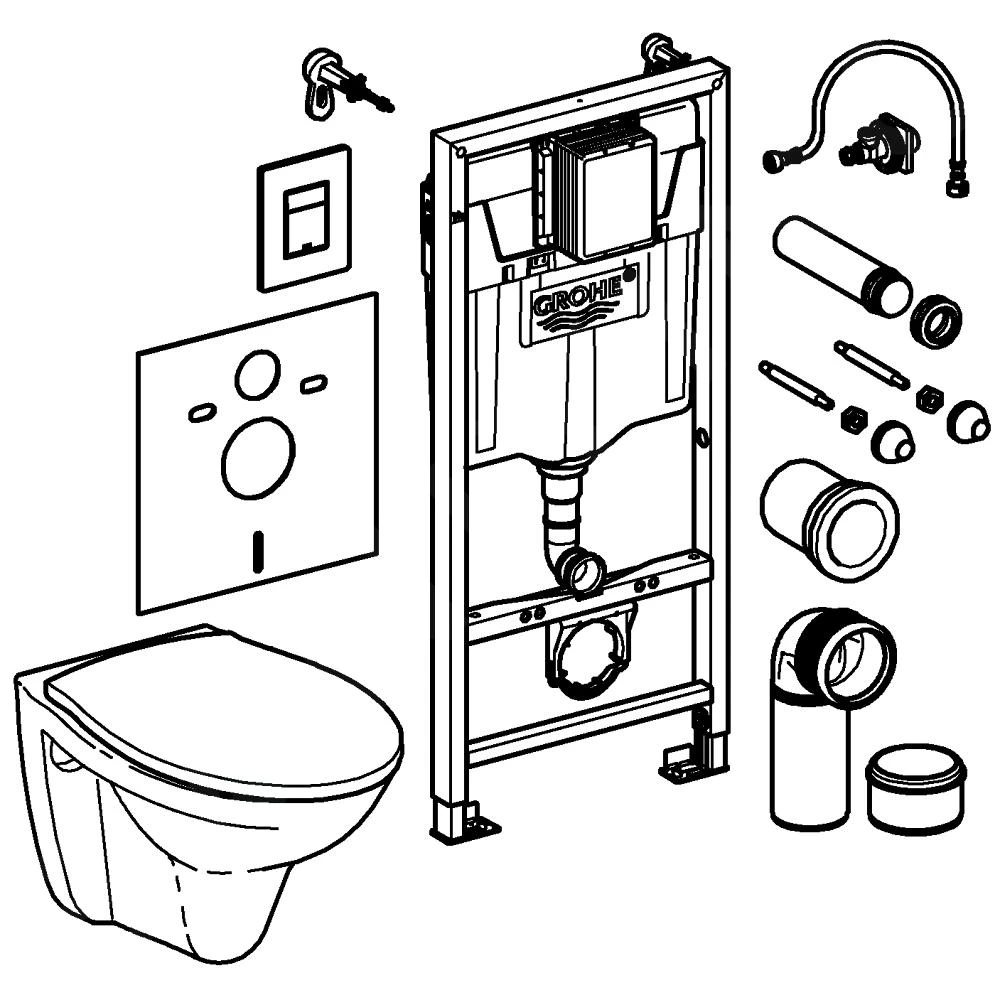 GROHE