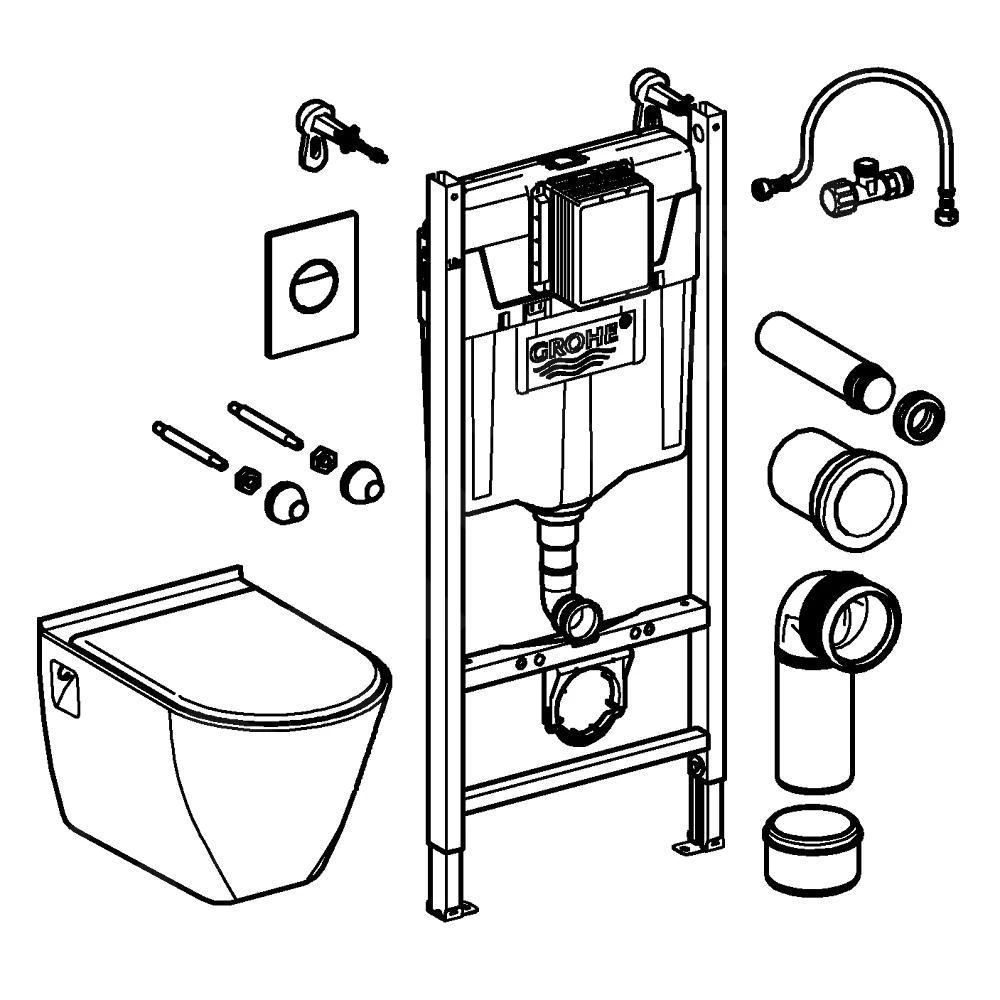 GROHE