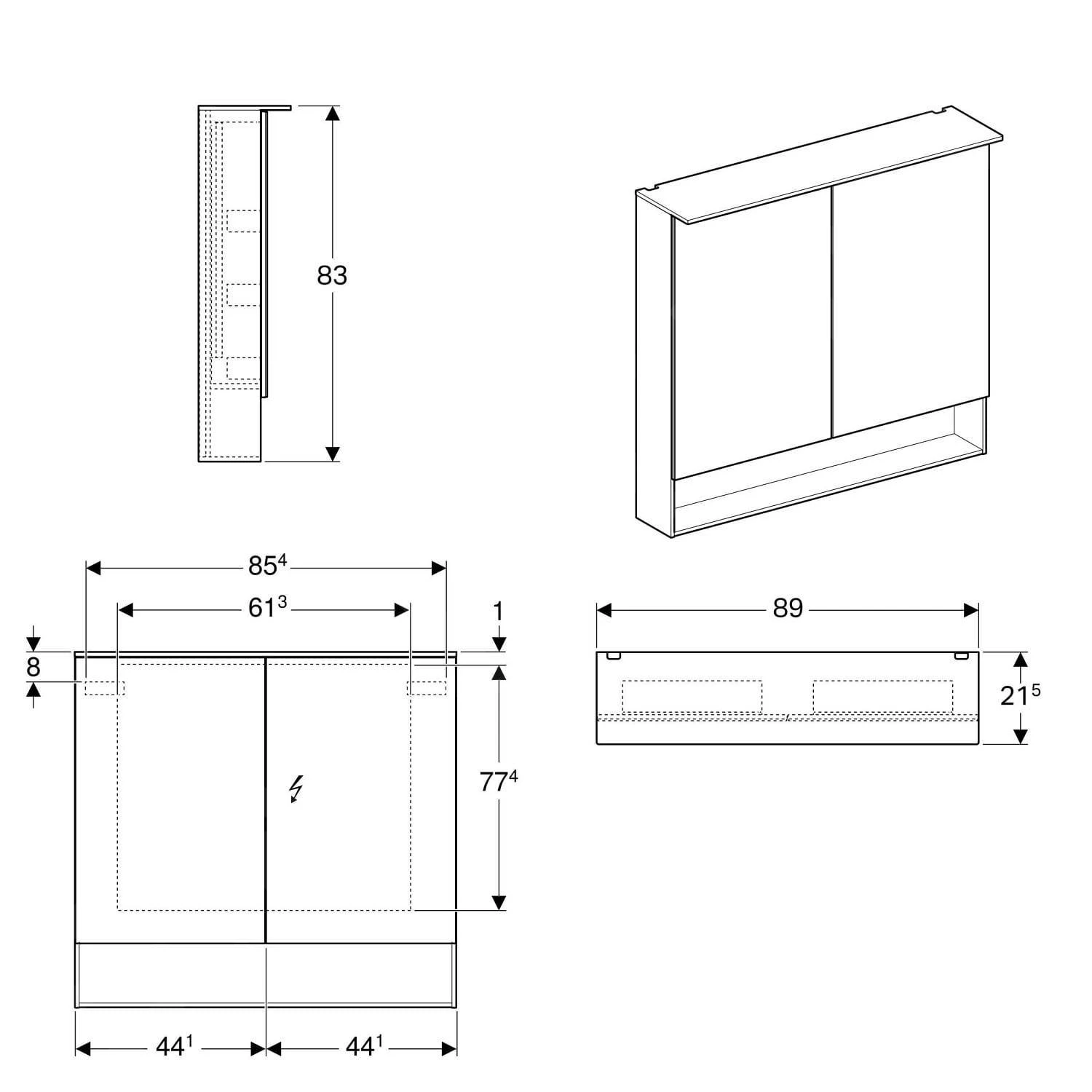 83

$85^4$

$61^3$

1

8

$77^4$

$44^1$

$44^1$

89

$21^5$